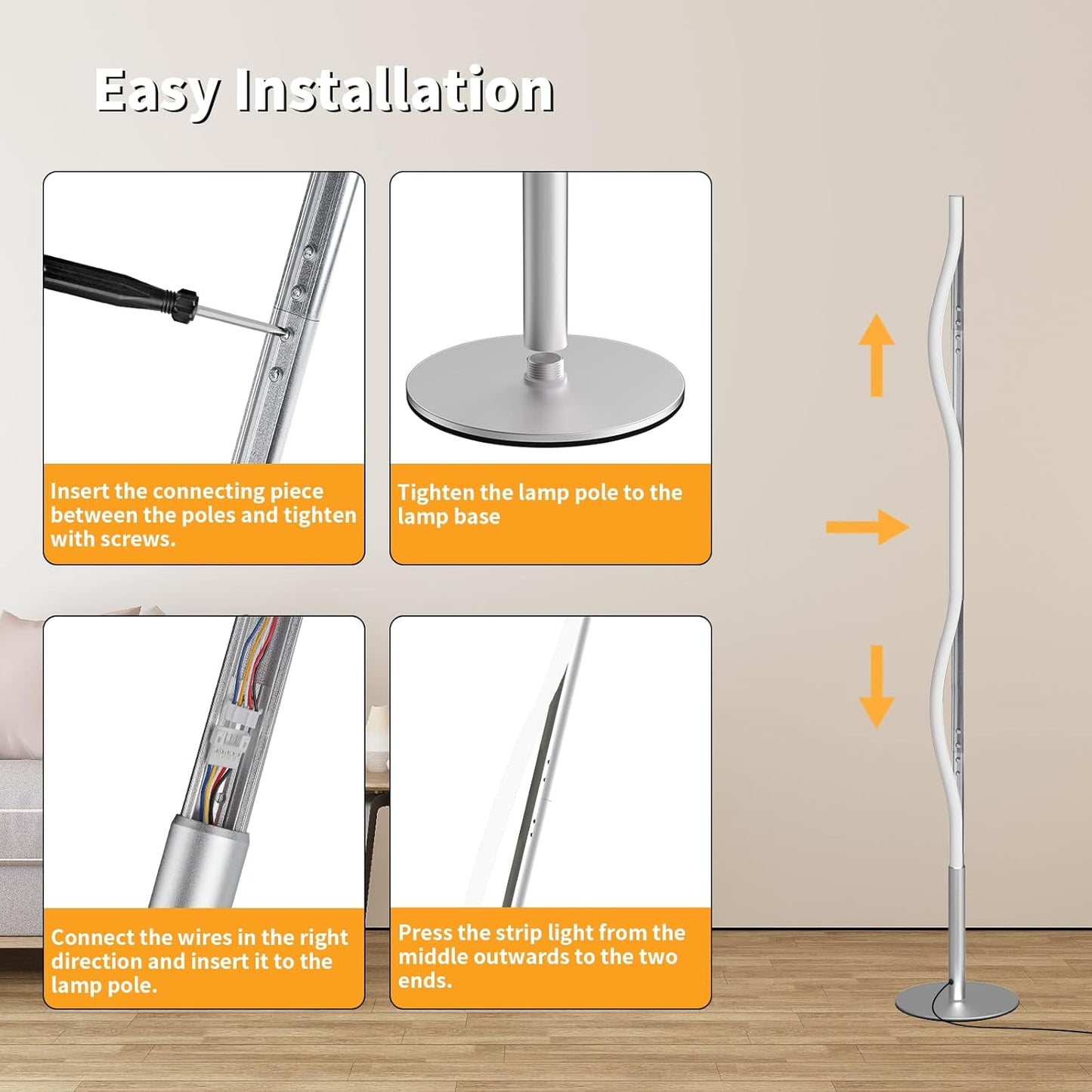 Easy Installation

Insert the connecting piece between the poles and tighten with screws.

Tighten the lamp pole to the lamp base

Connect the wires in the right direction and insert it to the lamp pole.

Press the strip light from the middle outwards to the two ends.